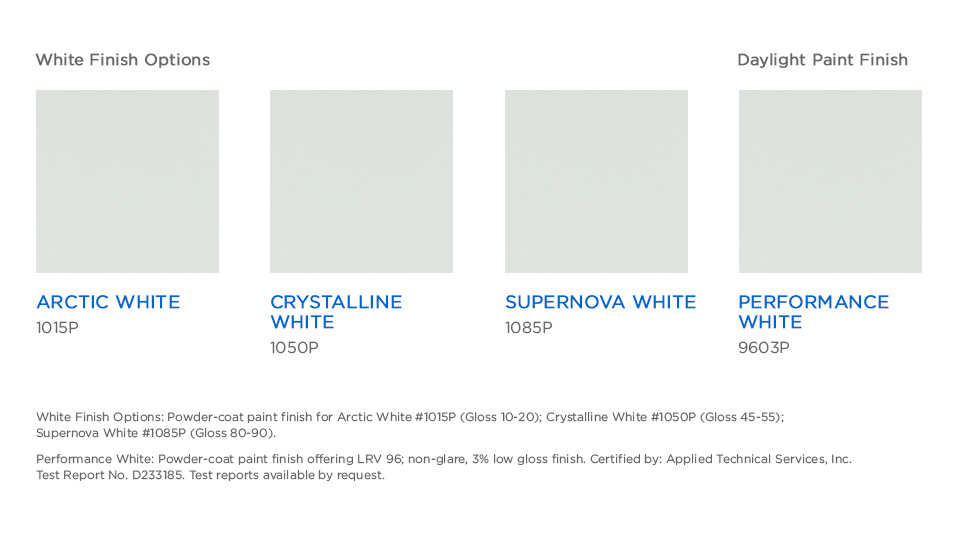 White Finish Options

Daylight Paint Finish

ARCTIC WHITE
1015P

CRYSTALLINE WHITE
1050P

SUPERNOVA WHITE
1085P

PERFORMANCE WHITE
9603P

White Finish Options: Powder-coat paint finish for Arctic White #1015P (Gloss 10-20); Crystalline White #1050P (Gloss 45-55); Supernova White #1085P (Gloss 80-90).

Performance White: Powder-coat paint finish offering LRV 96; non-glare, 3% low gloss finish. Certified by: Applied Technical Services, Inc. Test Report No. D233185. Test reports available by request.